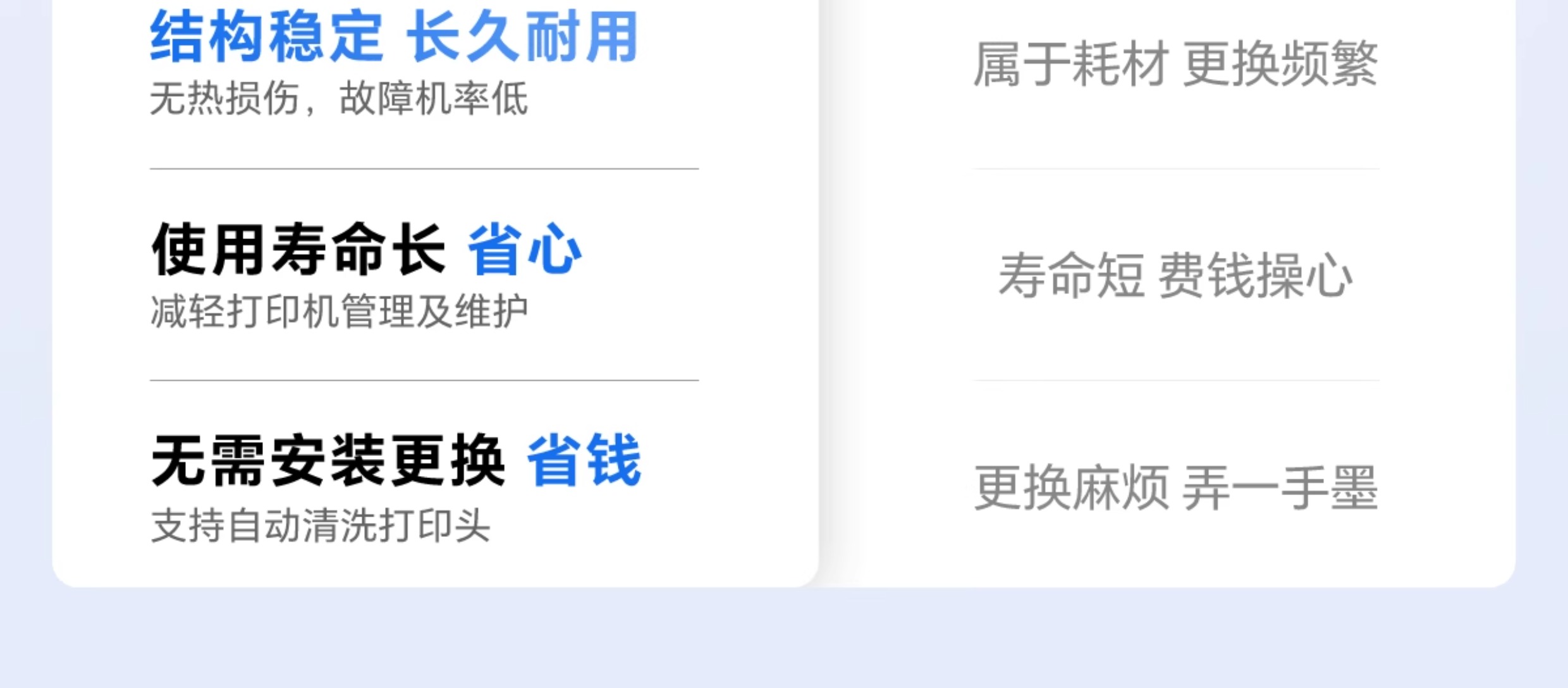 结构稳定 长久耐用
无热损伤，故障机率低

使用寿命长 省心
减轻打印机管理及维护

无需安装更换 省钱
支持自动清洗打印头

属于耗材 更换频繁

寿命短 费钱操心

更换麻烦 弄一手墨